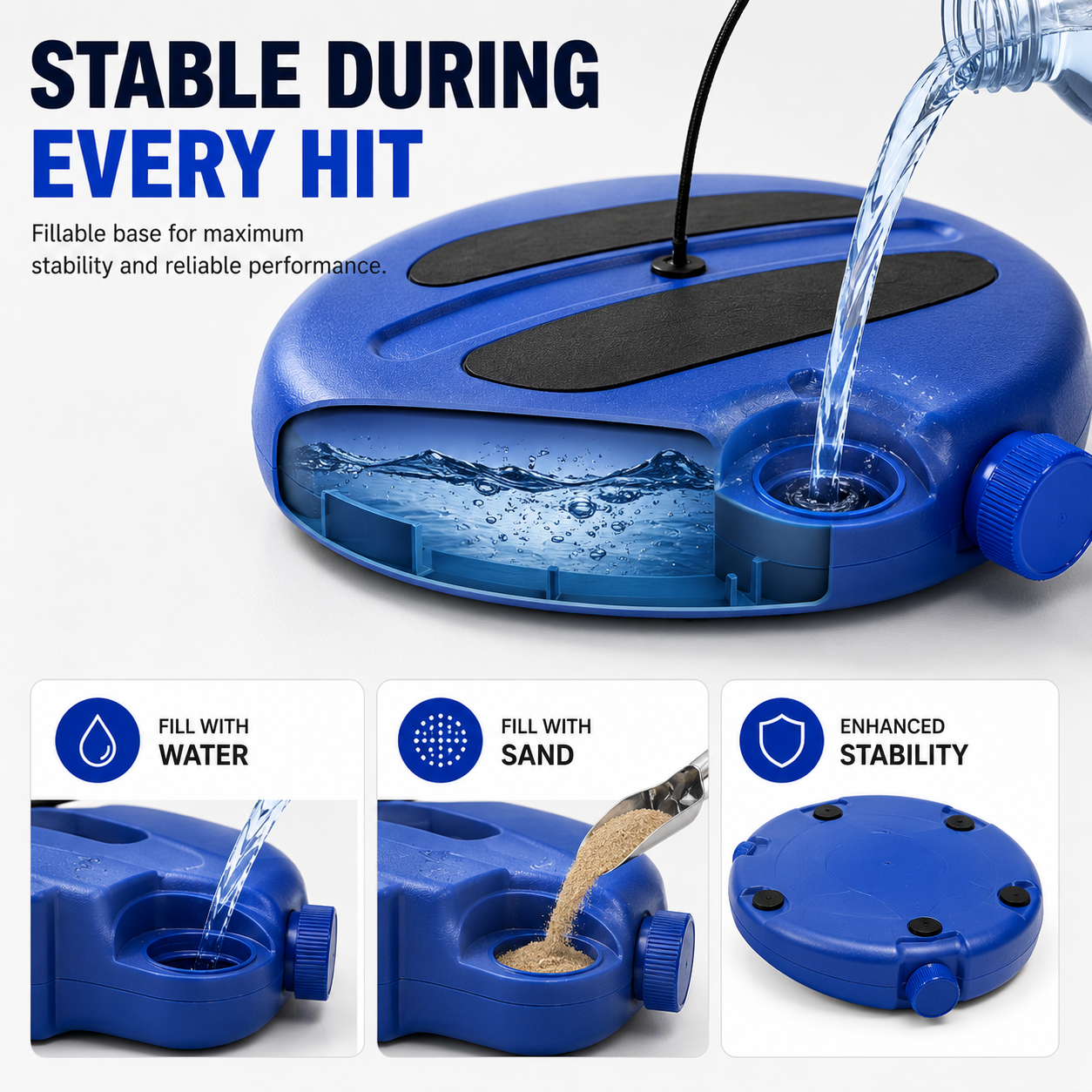 STABLE DURING
EVERY HIT

Fillable base for maximum stability and reliable performance.

FILL WITH
WATER

FILL WITH
SAND

ENHANCED
STABILITY